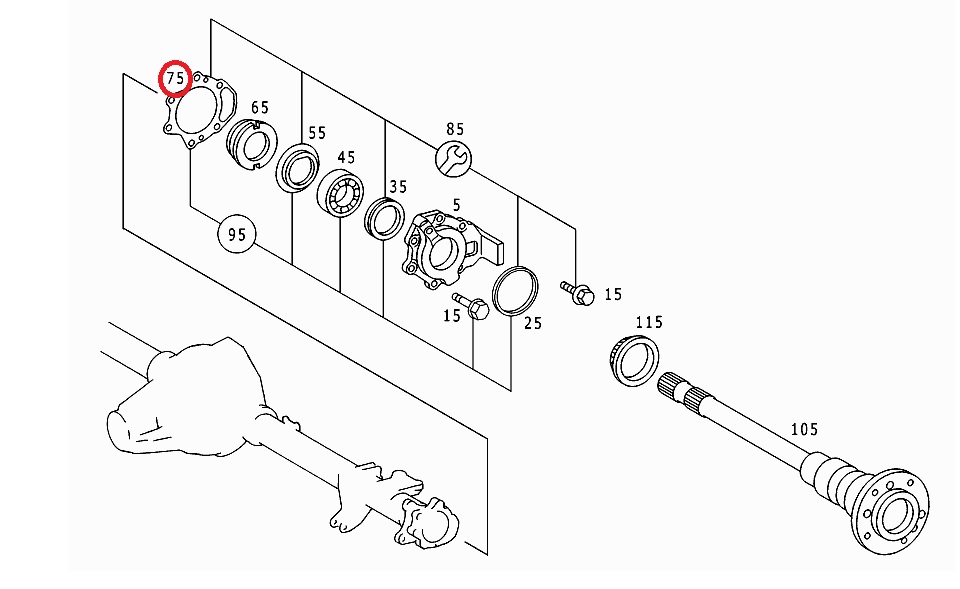 75
65
55
45
35
85
5
95
15
15
25
115
105